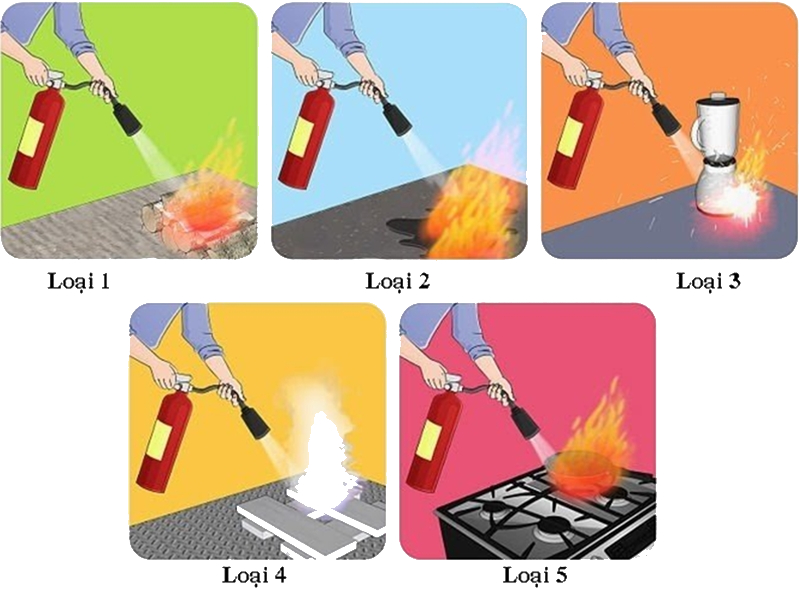 Loại 1

Loại 2

Loại 3

Loại 4

Loại 5